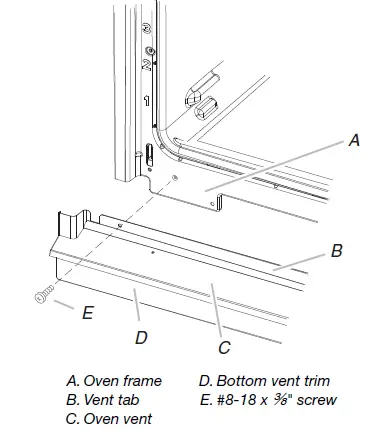 3
2
1

A
B
E
D
C

A. Oven frame
B. Vent tab
C. Oven vent

D. Bottom vent trim
E. #8-18 x $\frac{3}{8}$" screw