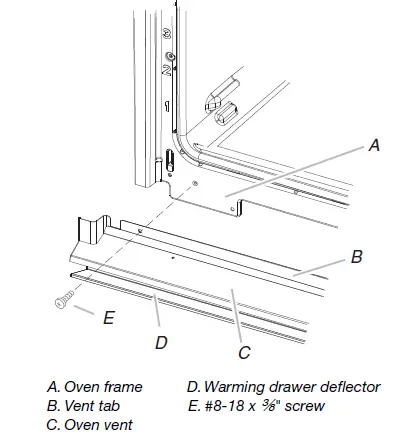 3
2
1
A
B
E
D
C

A. Oven frame
B. Vent tab
C. Oven vent

D. Warming drawer deflector
E. #8-18 x ⅜" screw