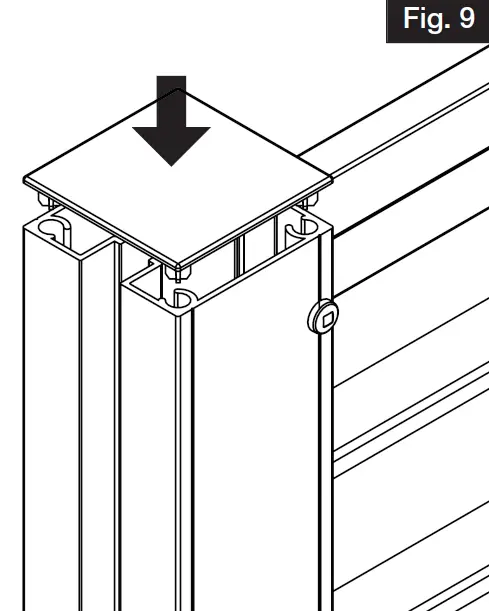 Fig. 9