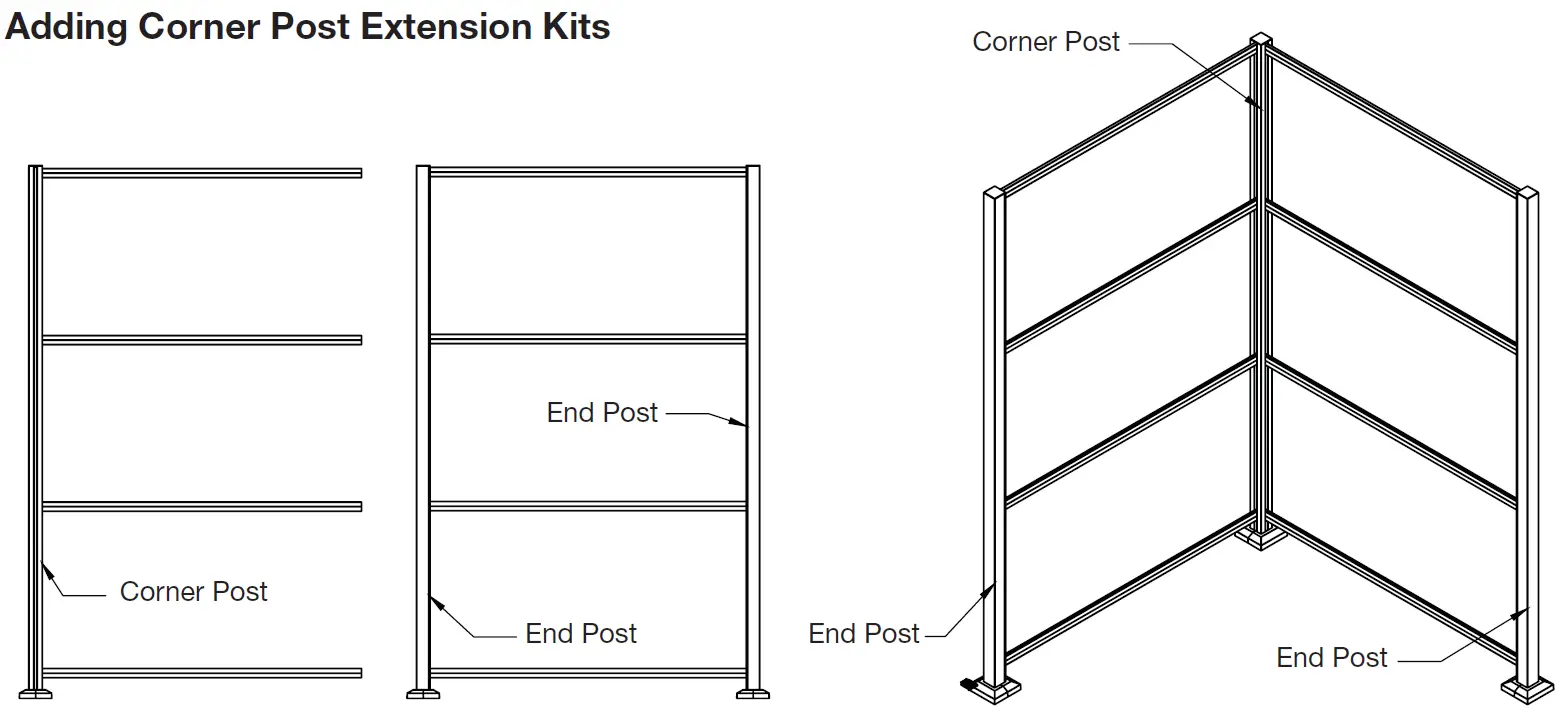 Adding Corner Post Extension Kits

Corner Post

End Post

End Post

Corner Post

End Post

End Post