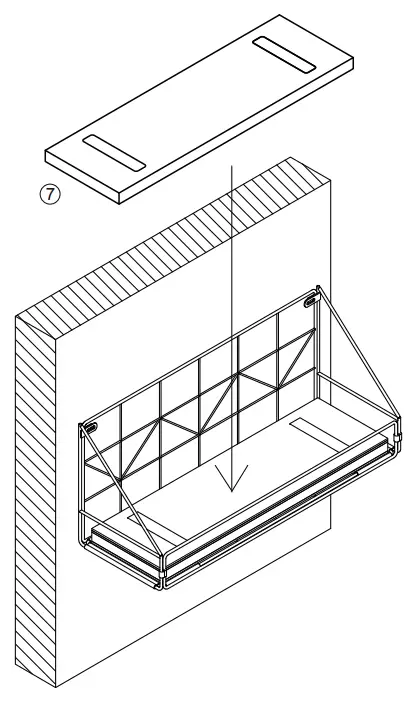 ⑦