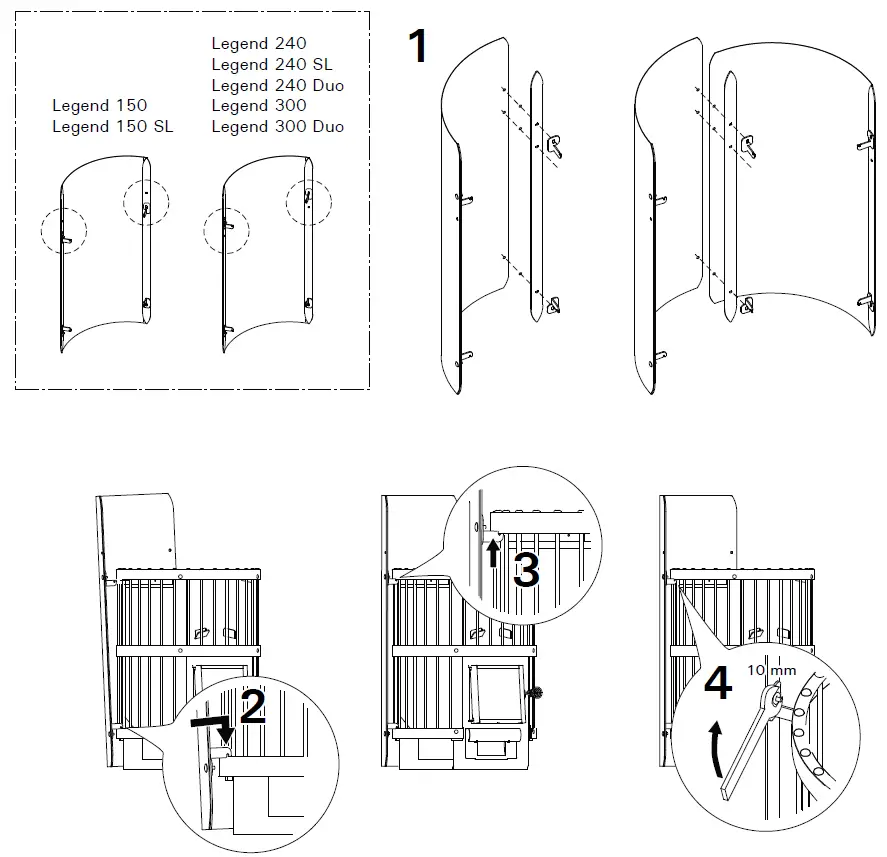 Legend 150
Legend 150 SL

Legend 240
Legend 240 SL
Legend 240 Duo
Legend 300
Legend 300 Duo

1

2

3

4

10 mm