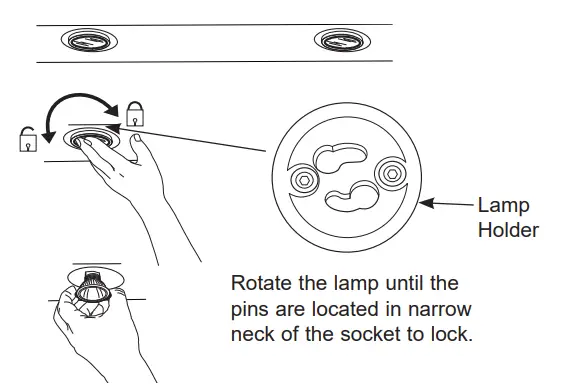 Lamp Holder

Rotate the lamp until the pins are located in narrow neck of the socket to lock.