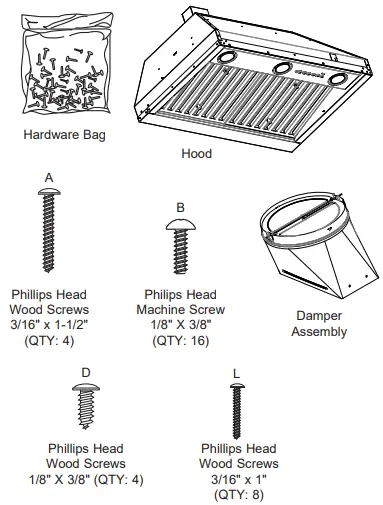 Hardware Bag

Hood

A

Phillips Head Wood Screws 3/16" x 1-1/2" (QTY: 4)

B

Philips Head Machine Screw 1/8" X 3/8" (QTY: 16)

Damper Assembly

D

Phillips Head Wood Screws 1/8" X 3/8" (QTY: 4)

L

Phillips Head Wood Screws 3/16" x 1" (QTY: 8)