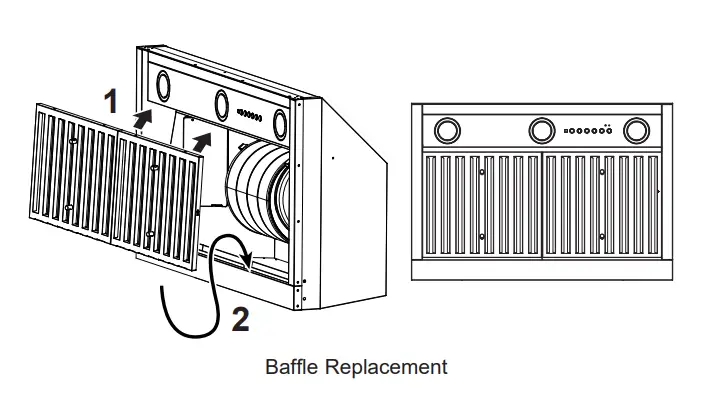 1

2

Baffle Replacement