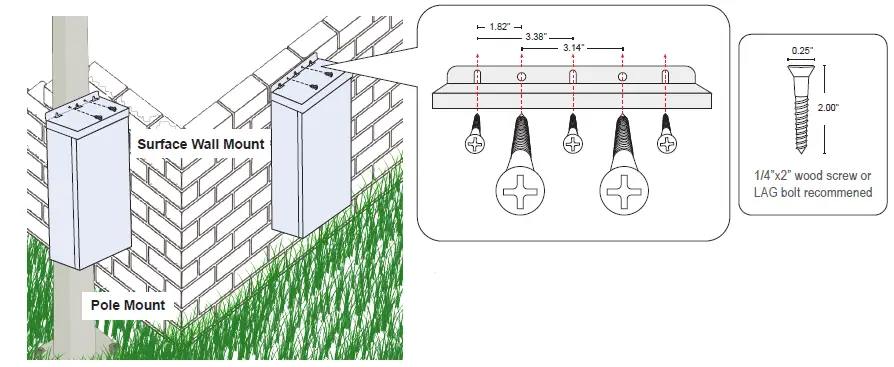 Surface Wall Mount

Pole Mount

1.82"

3.38"

3.14"

0.25"

2.00"

1/4"x2" wood screw or LAG bolt recommened