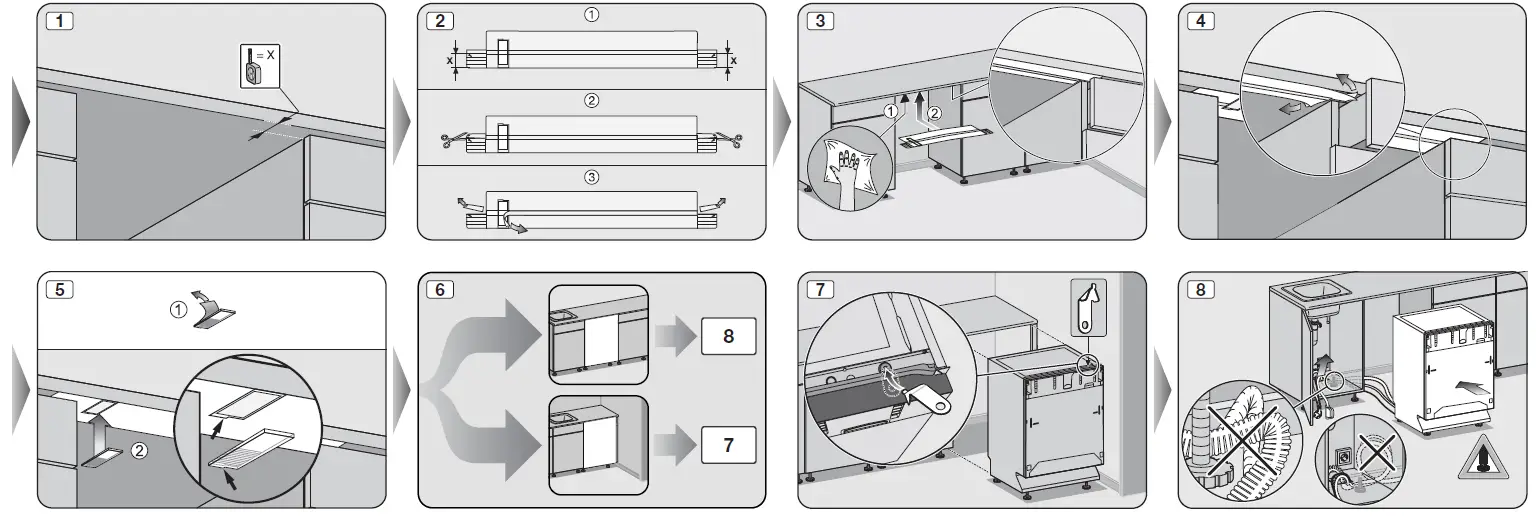 1
= X

2
①
x
x
②
③

3
①
②

4

5
①
②

6
8
7

7

8