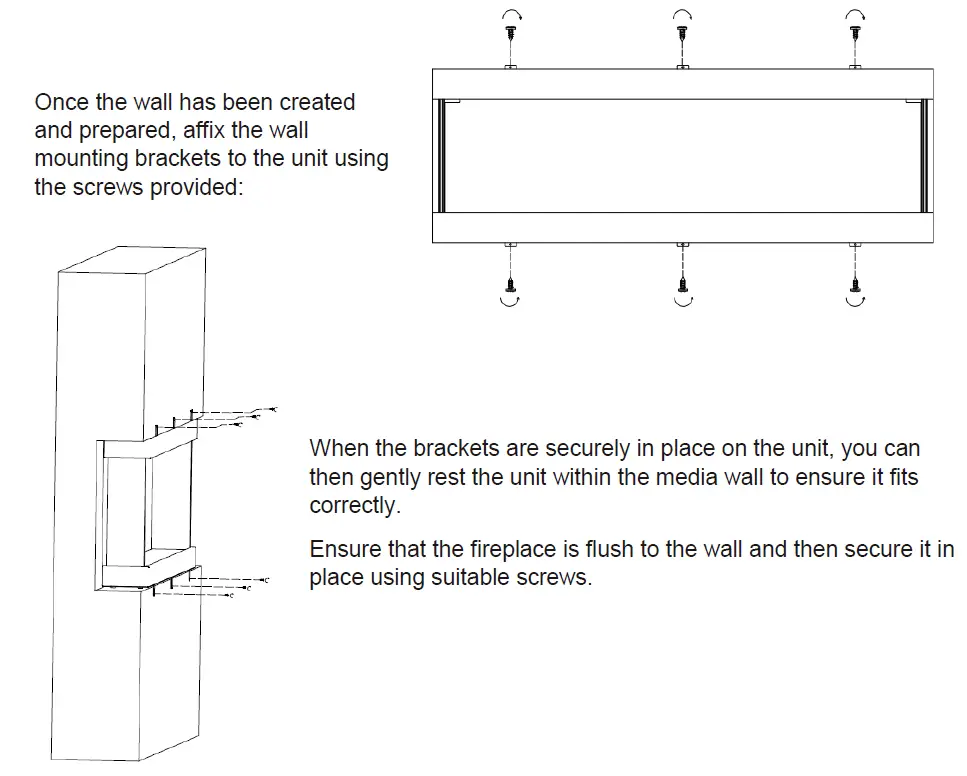 Once the wall has been created and prepared, affix the wall mounting brackets to the unit using the screws provided:

When the brackets are securely in place on the unit, you can then gently rest the unit within the media wall to ensure it fits correctly.

Ensure that the fireplace is flush to the wall and then secure it in place using suitable screws.