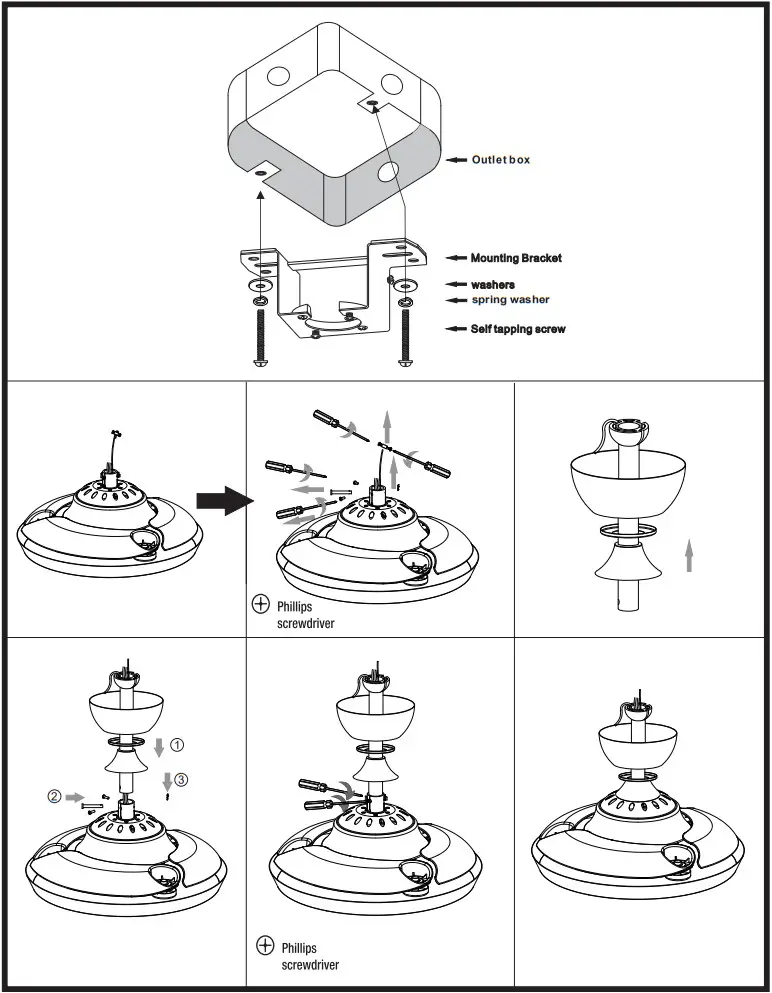 Outlet box

Mounting Bracket

washers

spring washer

Self tapping screw

Phillips screwdriver

① ② ③

Phillips screwdriver