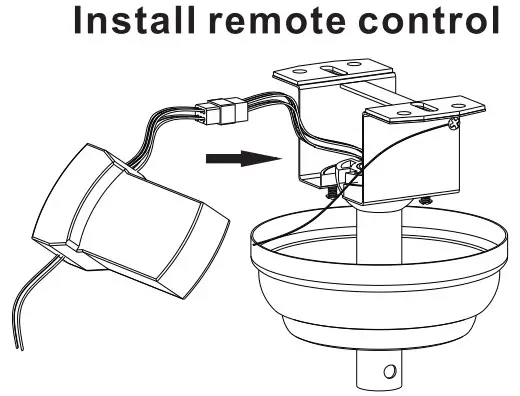 Install remote control