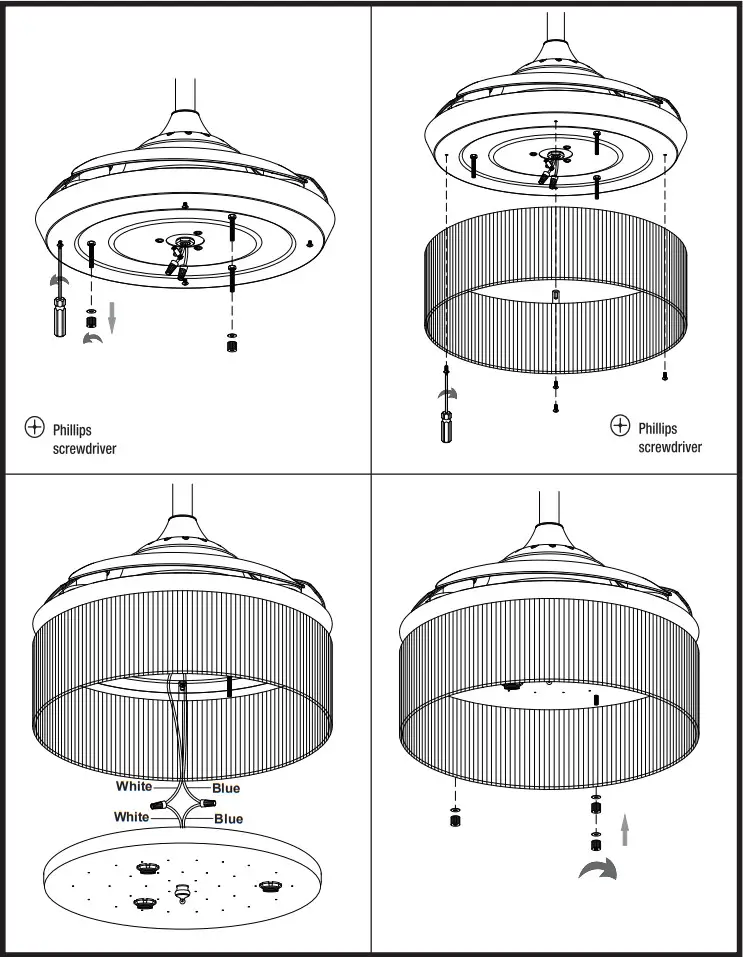 Phillips screwdriver

Phillips screwdriver

White
Blue
White
Blue