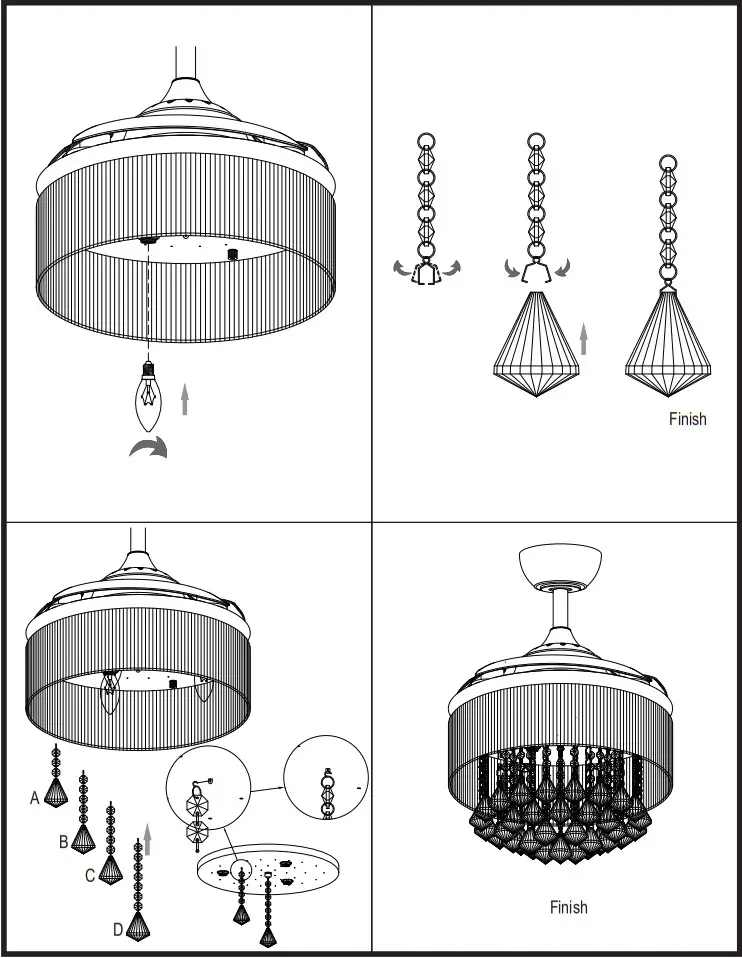 Finish

A

B

C

D

Finish