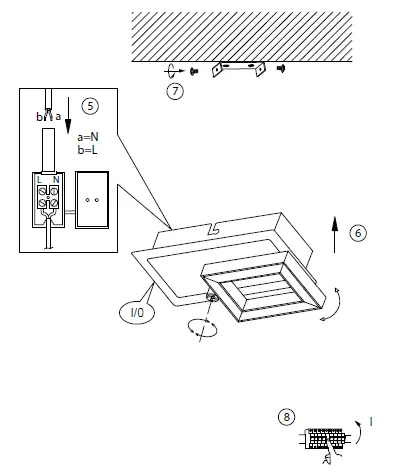 7

5

b a

a=N
b=L

L N

6

I/0

8

I