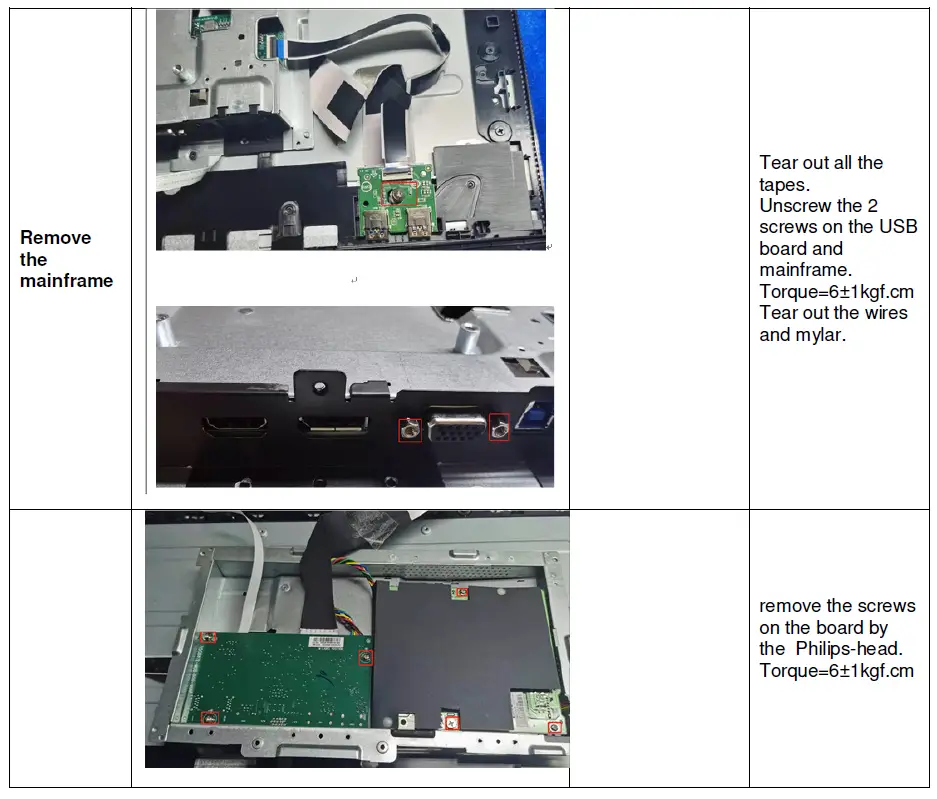 | Remove the mainframe | | | Tear out all the tapes. Unscrew the 2 screws on the USB board and mainframe. Torque=6±1kgf.cm Tear out the wires and mylar. |
|---|---|---|---|
| | | | remove the screws on the board by the Philips-head. Torque=6±1kgf.cm |