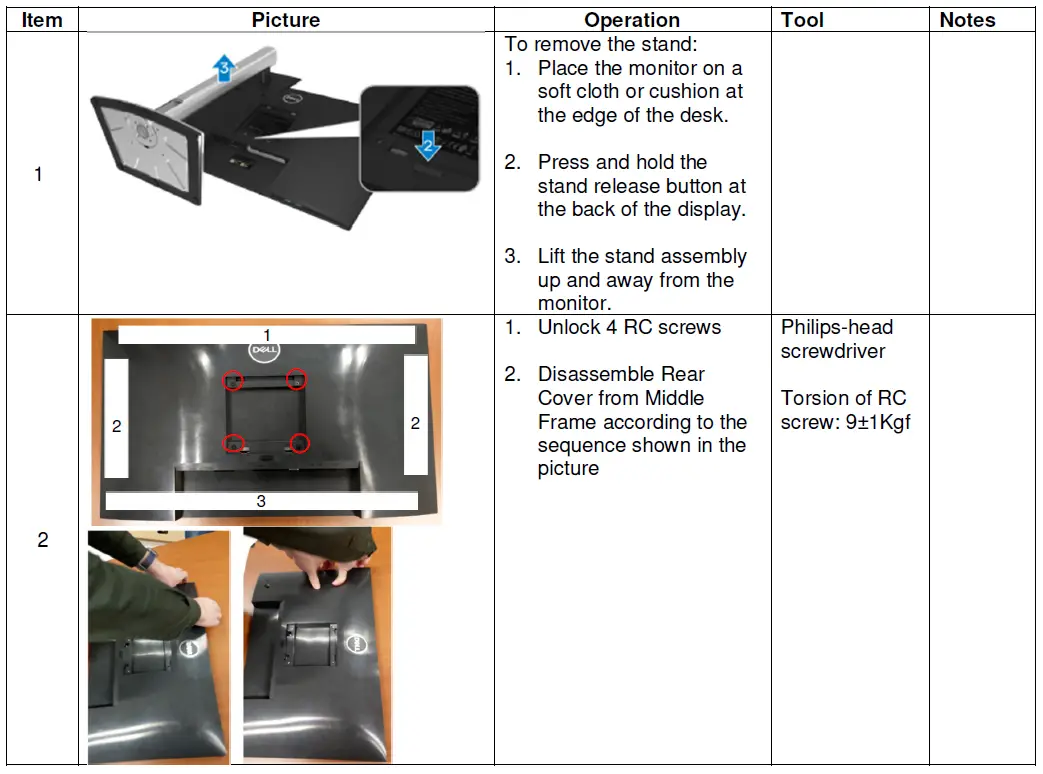 | Item | Picture | Operation | Tool | Notes |
|---|---|---|---|---|
| 1 | 3 2 | To remove the stand: 1. Place the monitor on a soft cloth or cushion at the edge of the desk. 2. Press and hold the stand release button at the back of the display. 3. Lift the stand assembly up and away from the monitor. | | |
| 2 | 1 DELL 2 2 3 | 1. Unlock 4 RC screws 2. Disassemble Rear Cover from Middle Frame according to the sequence shown in the picture | Philips-head screwdriver Torsion of RC screw: 9±1Kgf | |