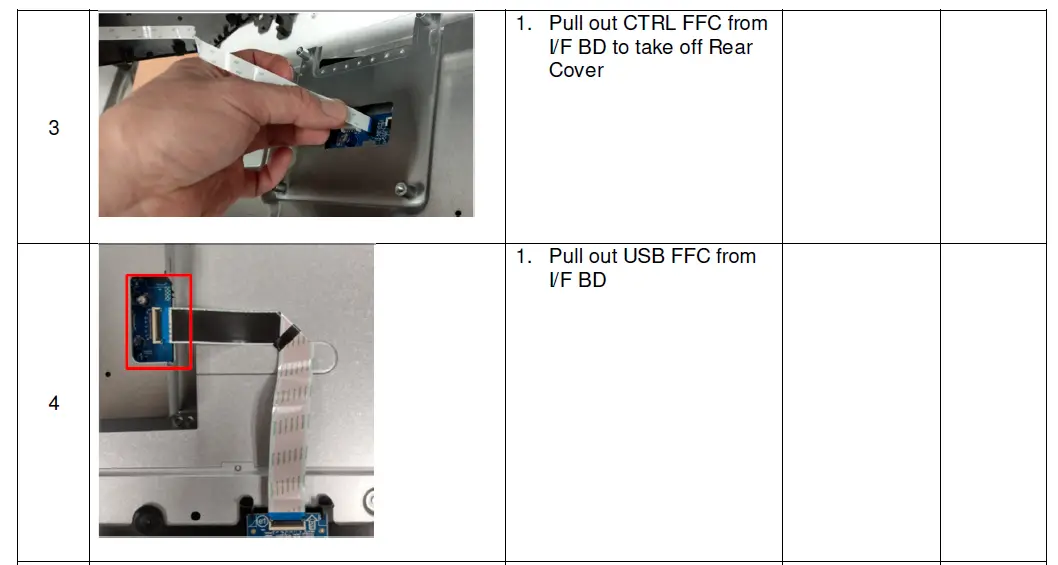 | 3 |  | 1. Pull out CTRL FFC from I/F BD to take off Rear Cover |  |  |
|---|---|---|---|---|
| 4 |  | 1. Pull out USB FFC from I/F BD |  |  |