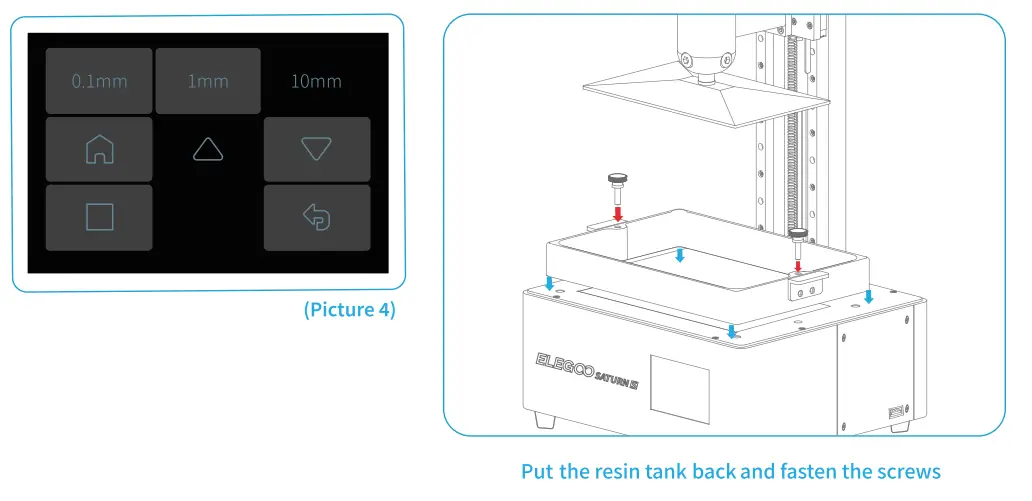 0.1mm

1mm

10mm

(Picture 4)

ELEGOO SATURN S

Put the resin tank back and fasten the screws