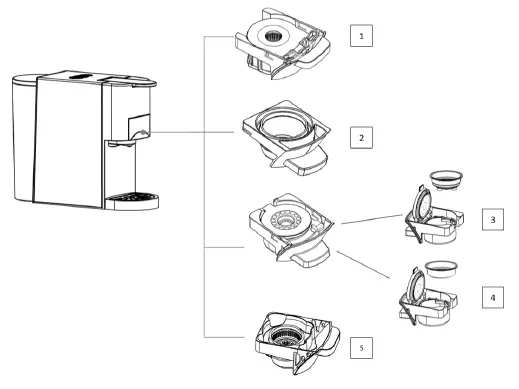 1

2

3

4

5