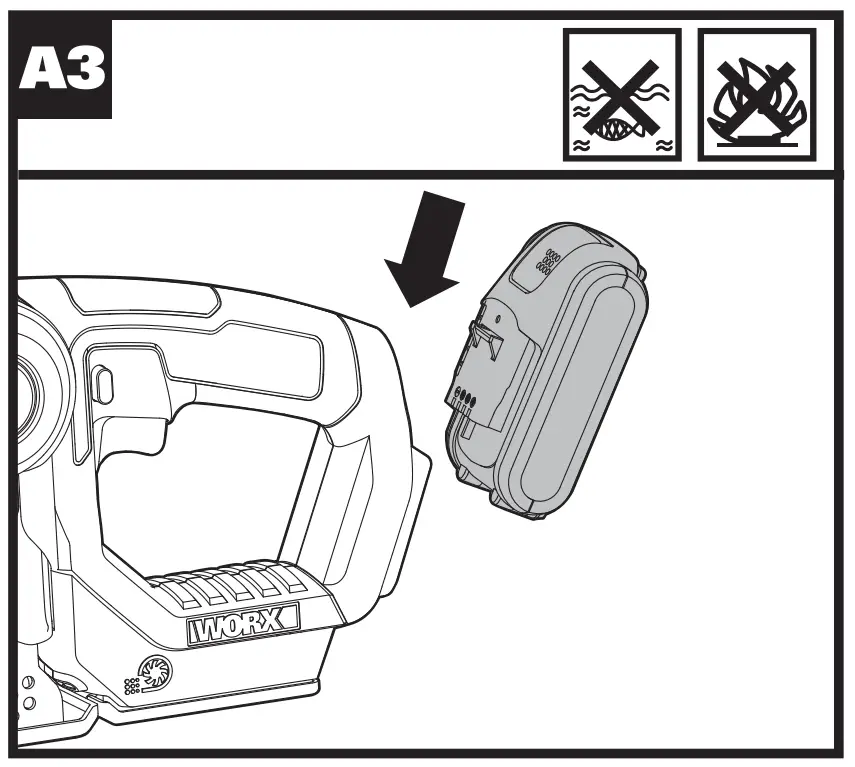 A3

WORX