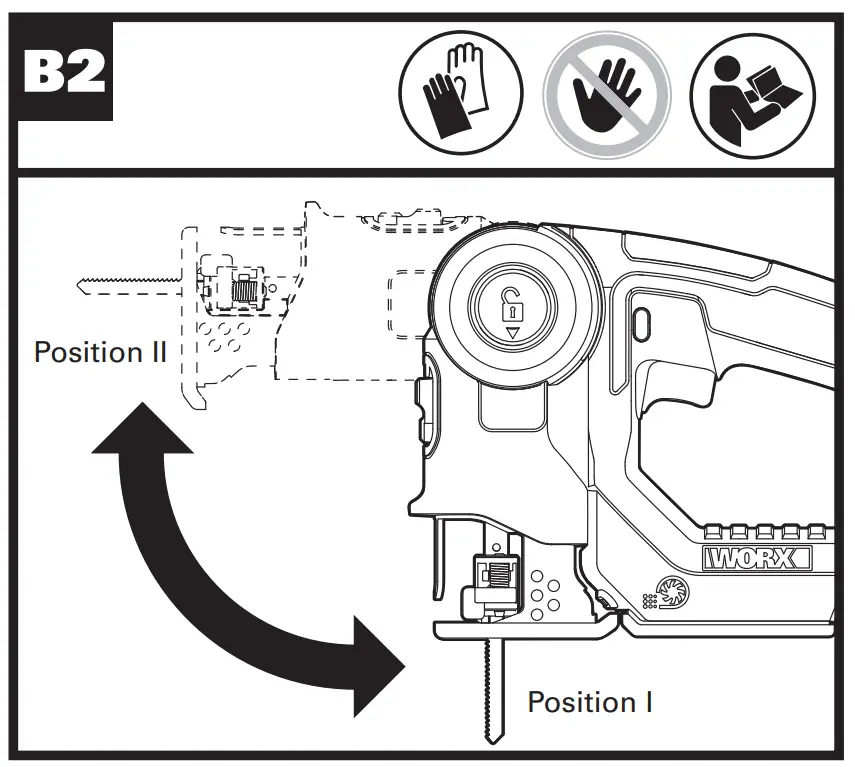 B2

Position II

WORX

Position I