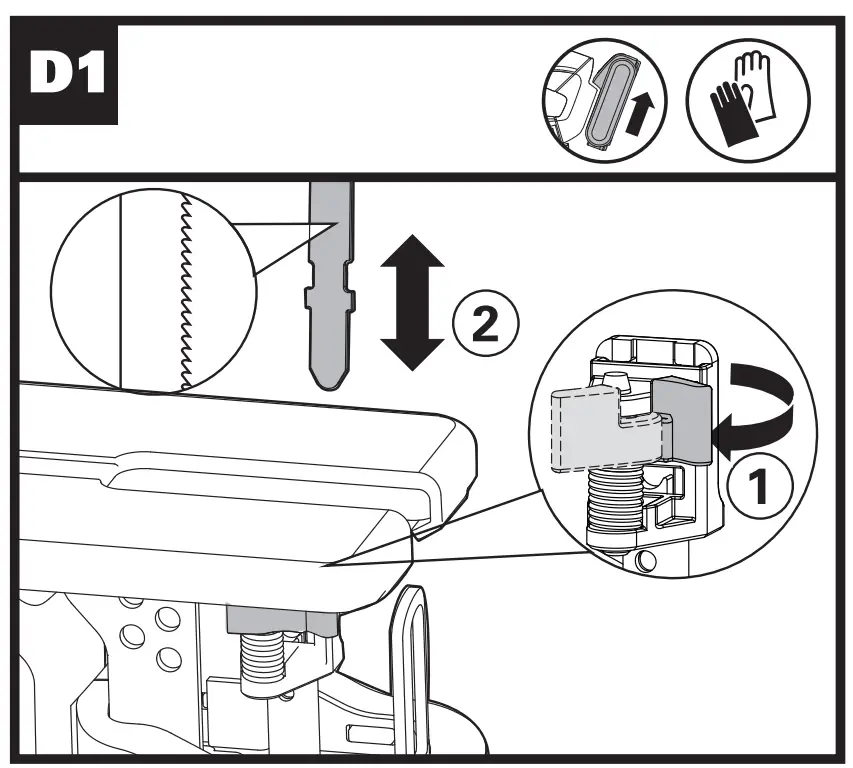 D1

2

1