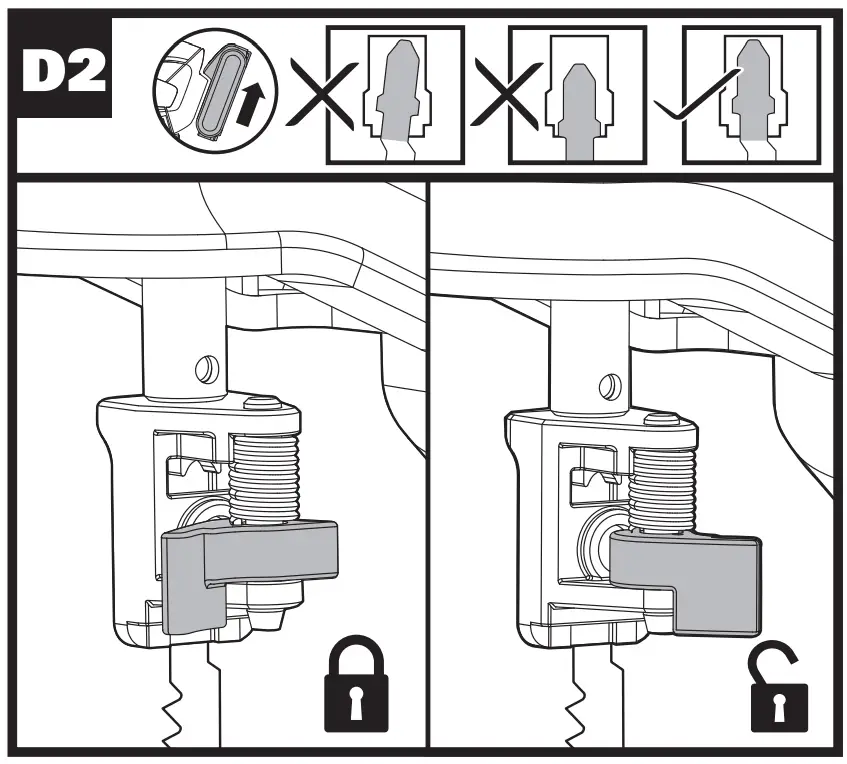 D2