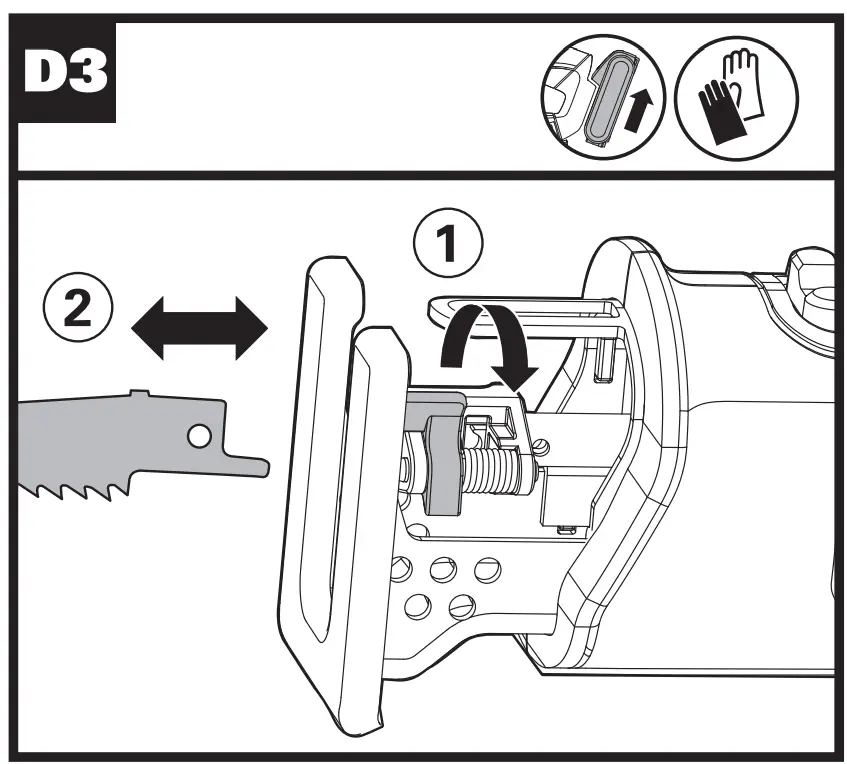 D3

1

2