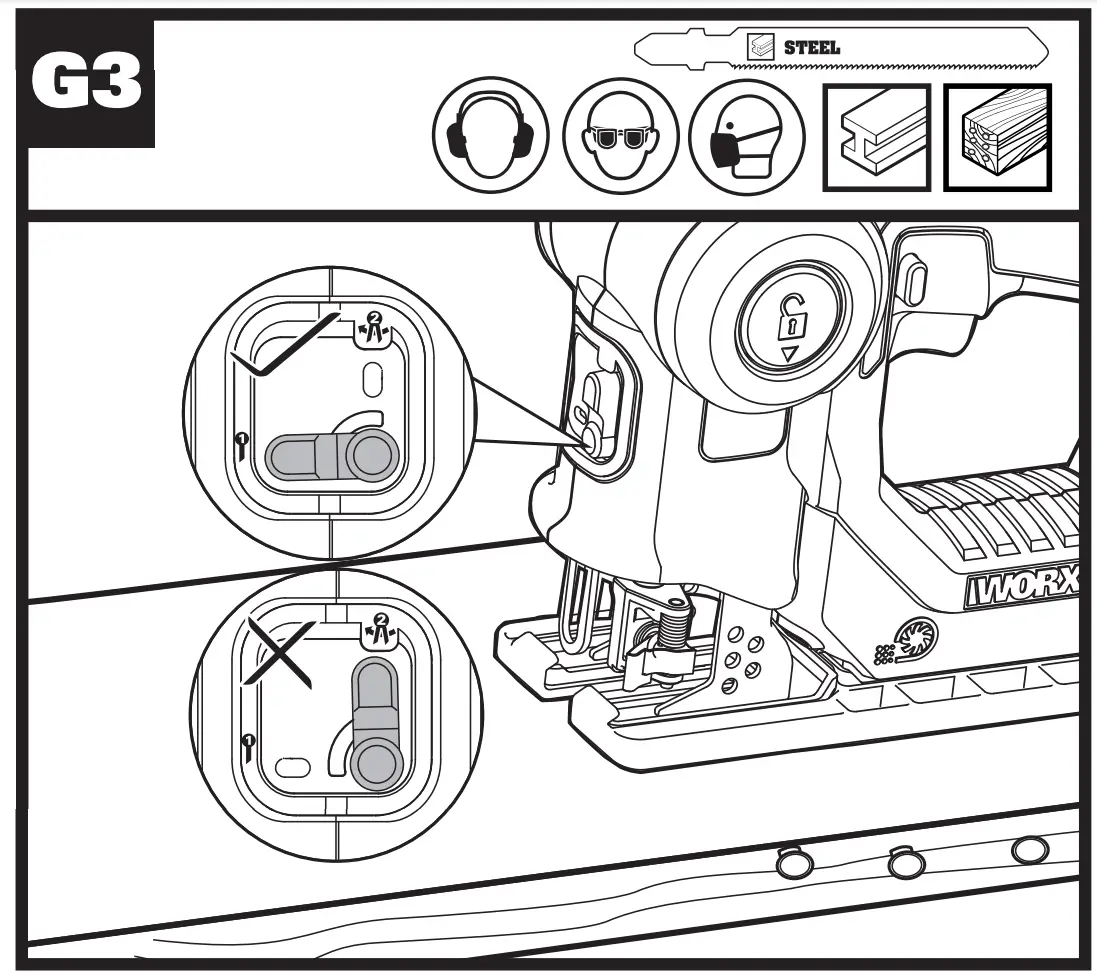 G3

STEEL

2

1

2

1

WORX