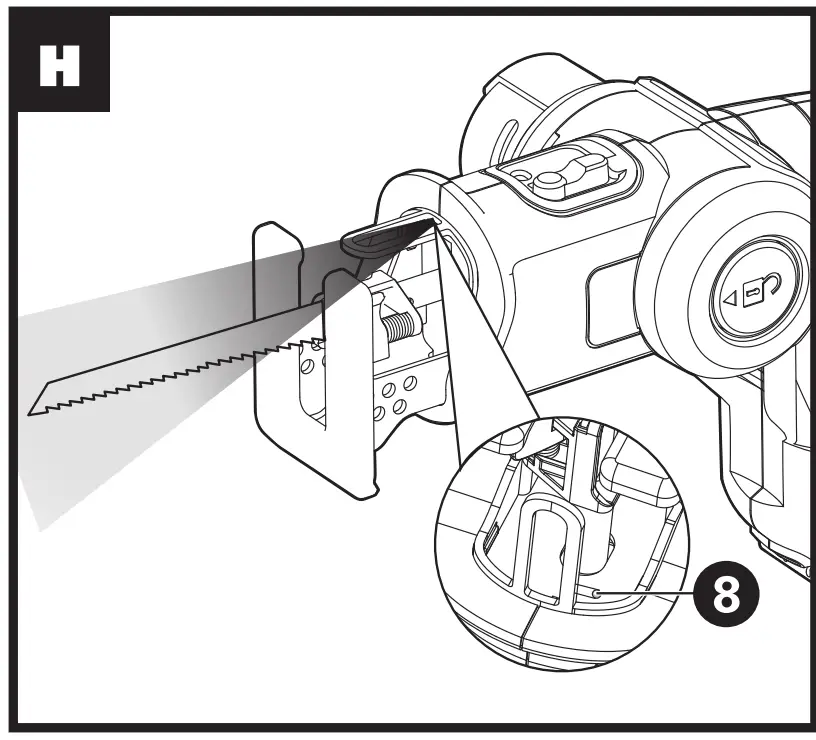 H

8