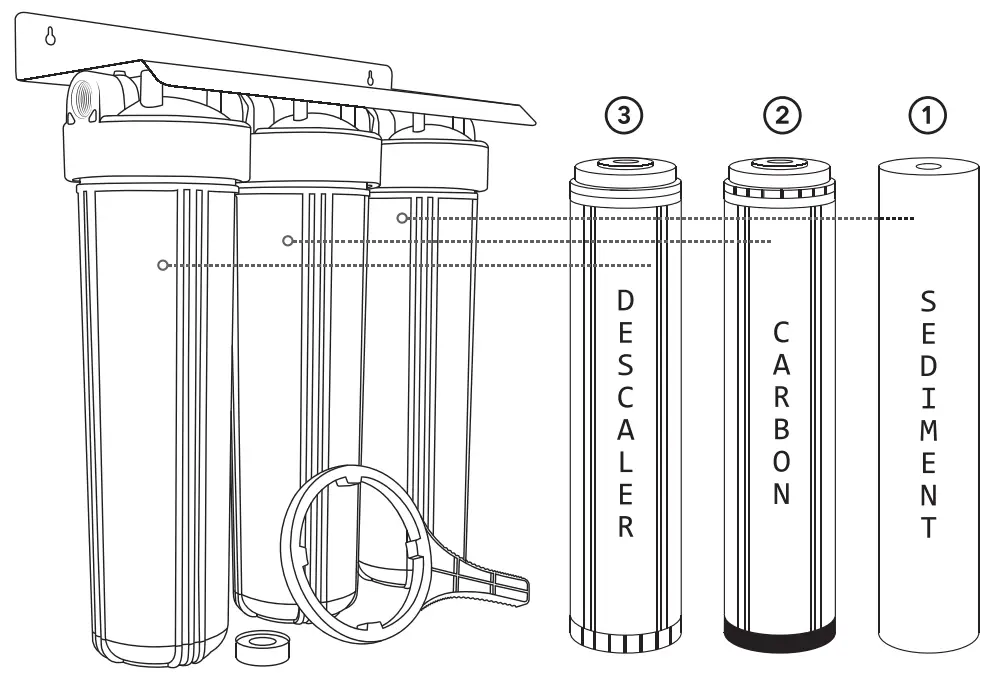 ③

DESCALER

②

CARBON

①

SEDIMENT