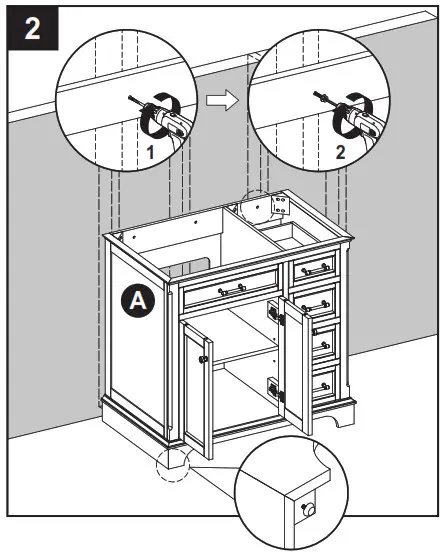 2

1

2

A