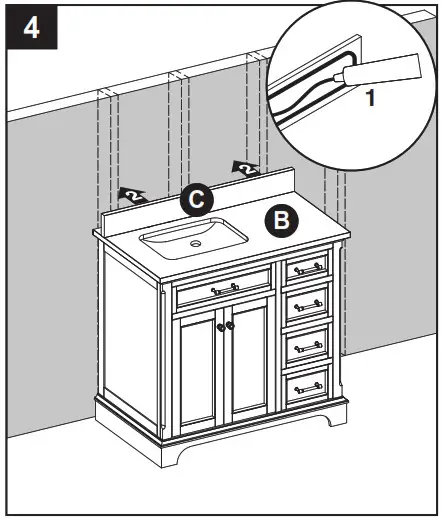 4

1

2

2

C

B