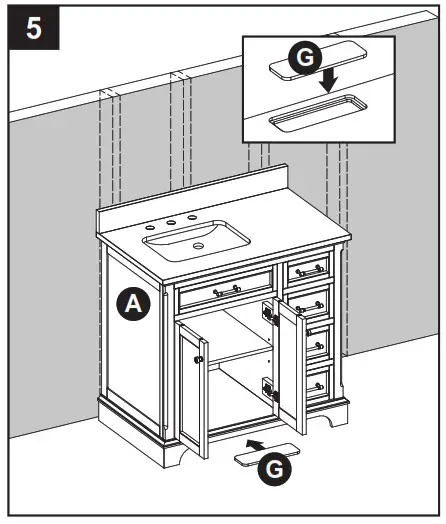 5

G

A

G