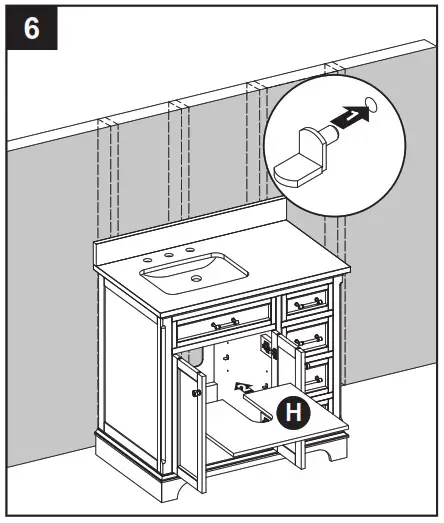 6

1

H