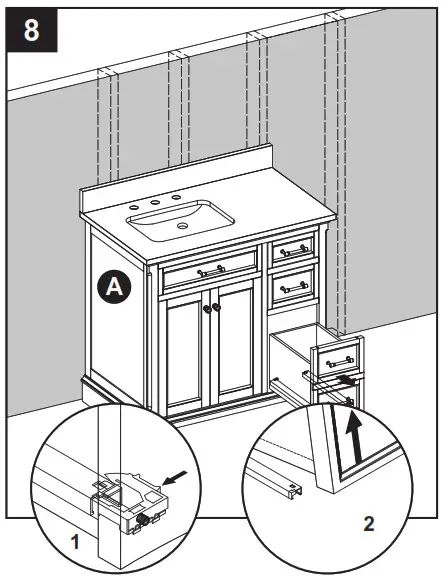 8

A

1

2