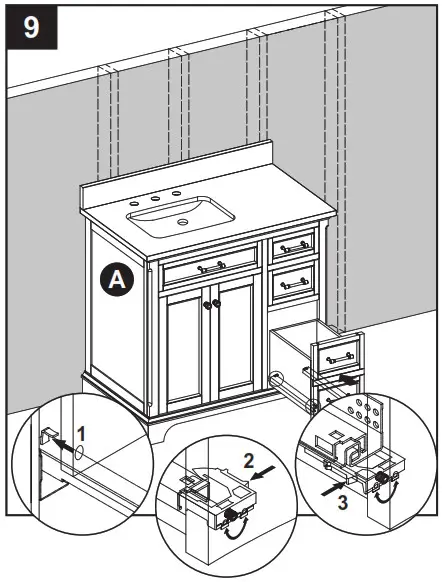 9

A

1

2

3