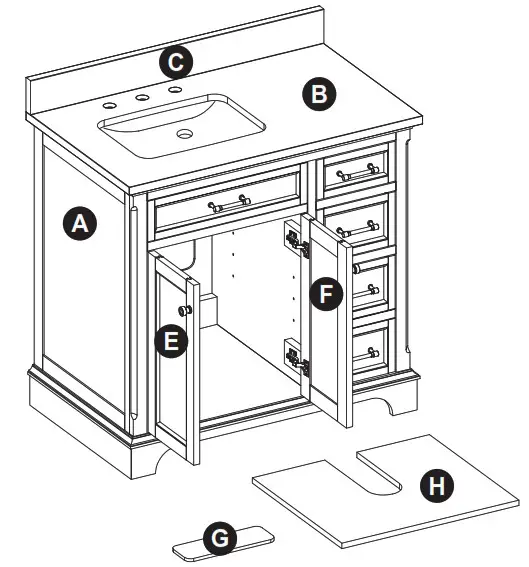 C
B
A
F
E
H
G