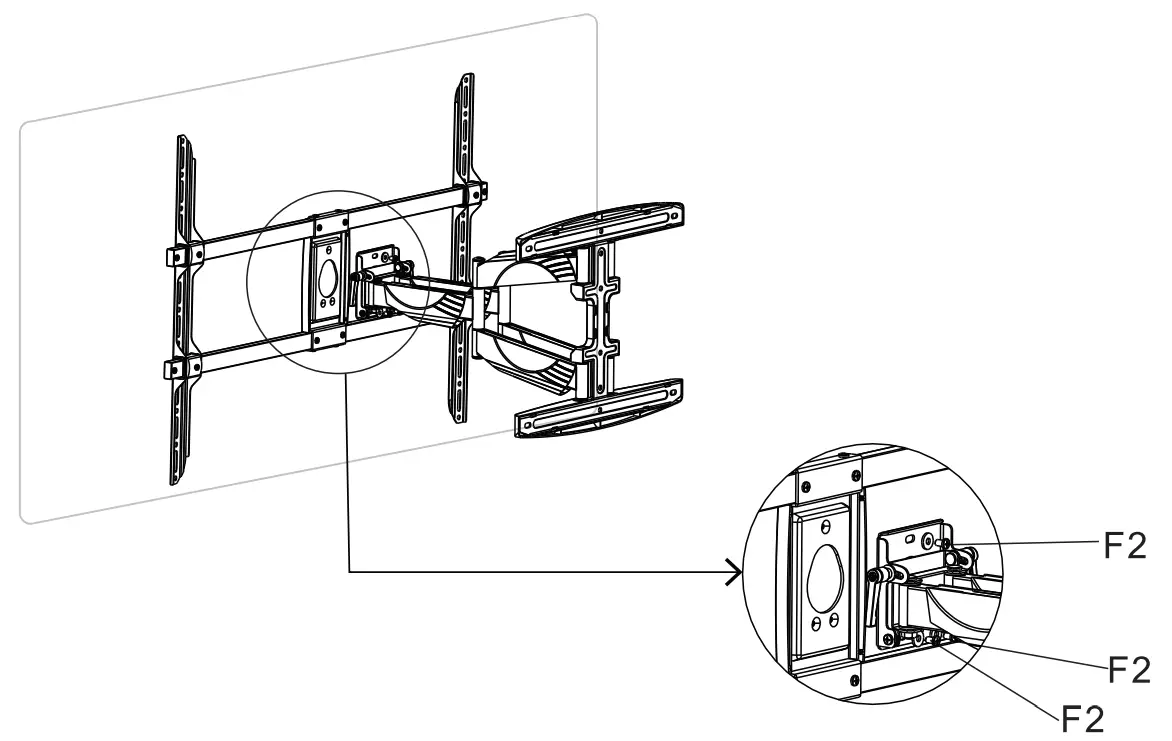 F2
F2
F2