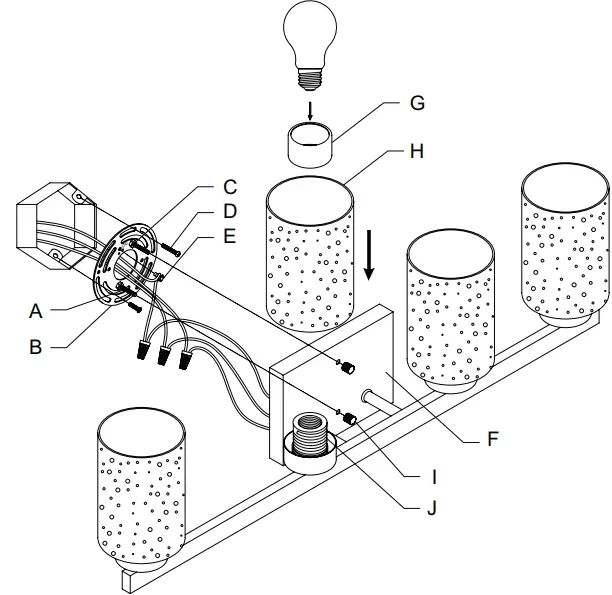 G
H
C
D
E
A
B
F
I
J