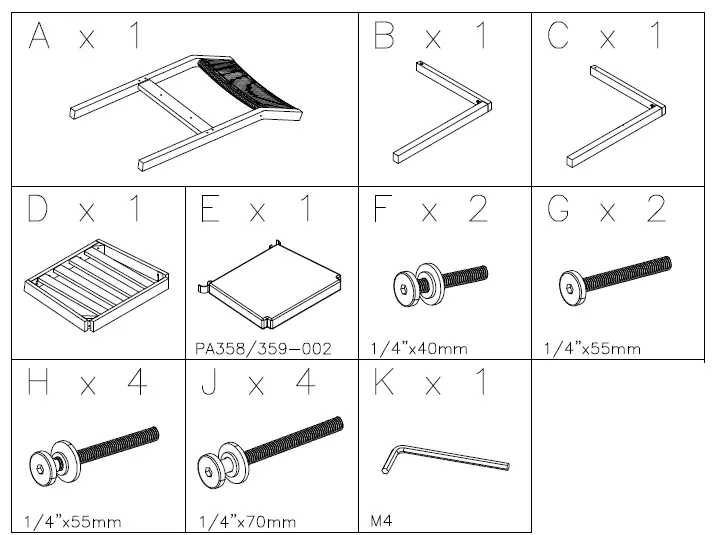 A x 1

B x 1

C x 1

D x 1

E x 1

PA358/359-002

F x 2

1/4"x40mm

G x 2

1/4"x55mm

H x 4

1/4"x55mm

J x 4

1/4"x70mm

K x 1

M4