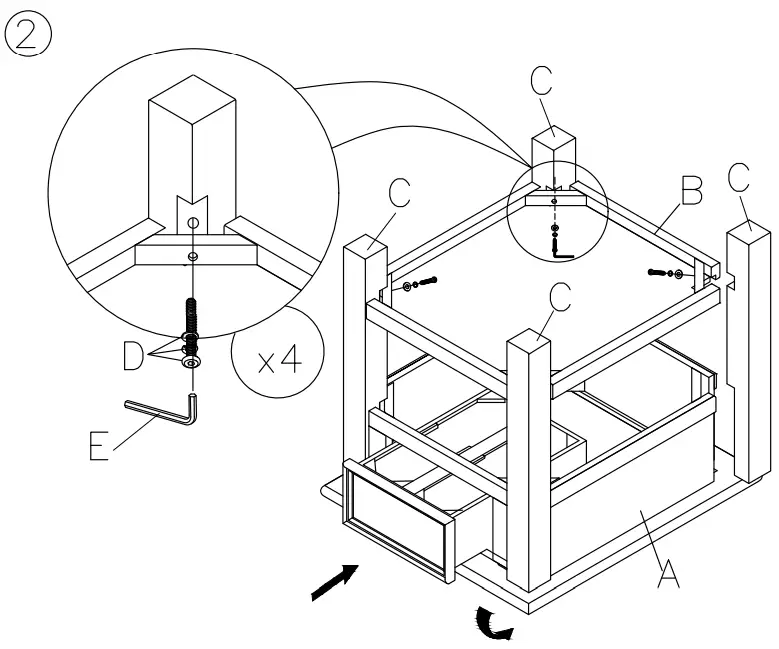 ②

C
C
B
C
C
D
x4
E
A