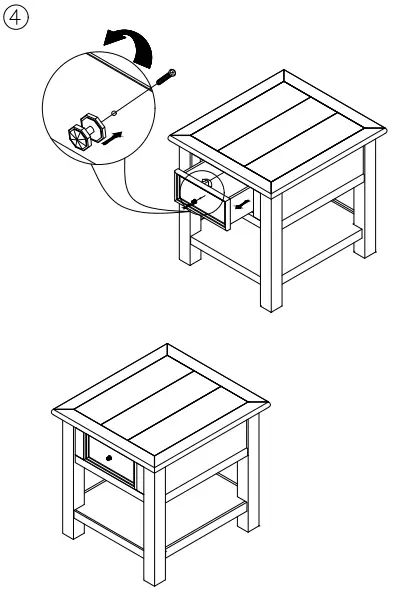 ④