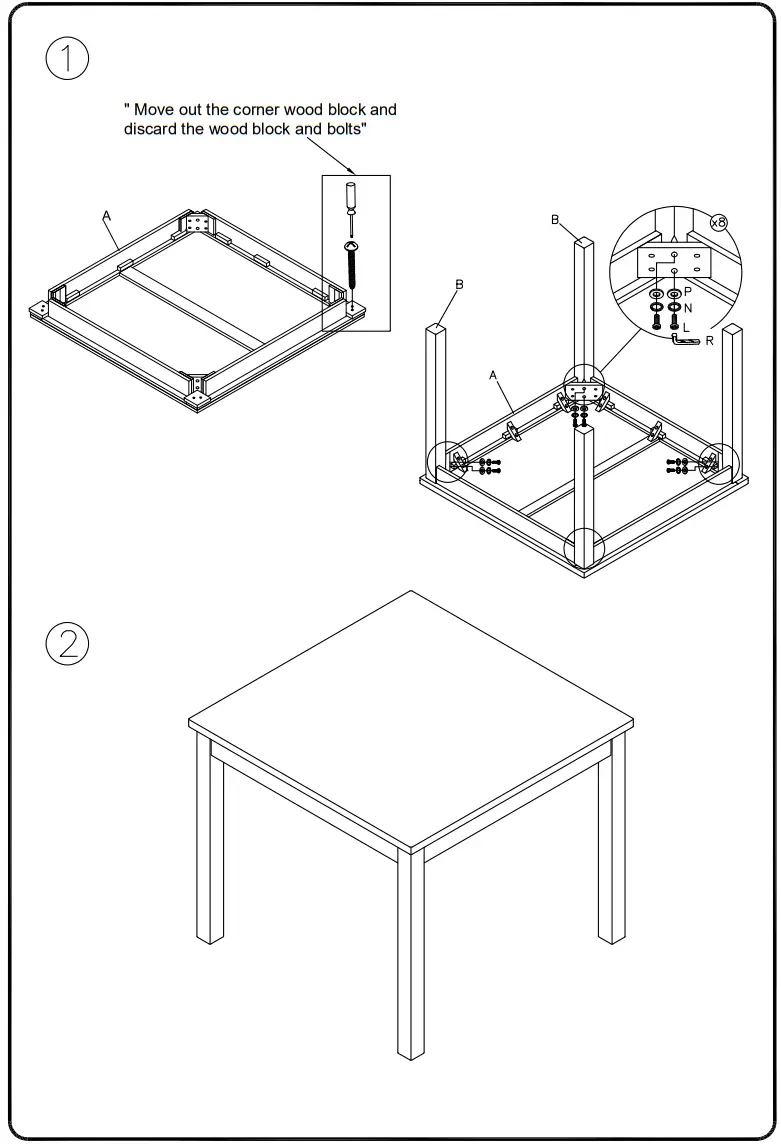 1

" Move out the corner wood block and discard the wood block and bolts"

A

B

B

x8

P

N

L

R

A

2