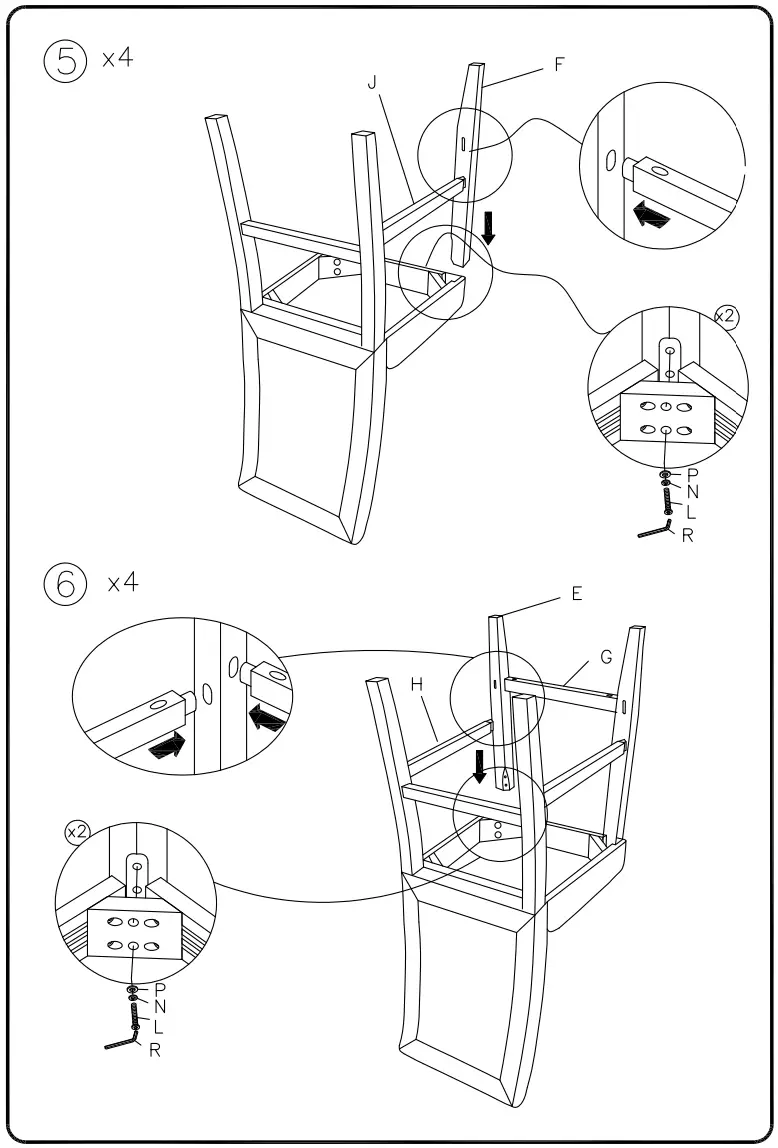 5 x4

J

F

x2

P
N
L
R

6 x4

E

G

H

x2

P
N
L
R