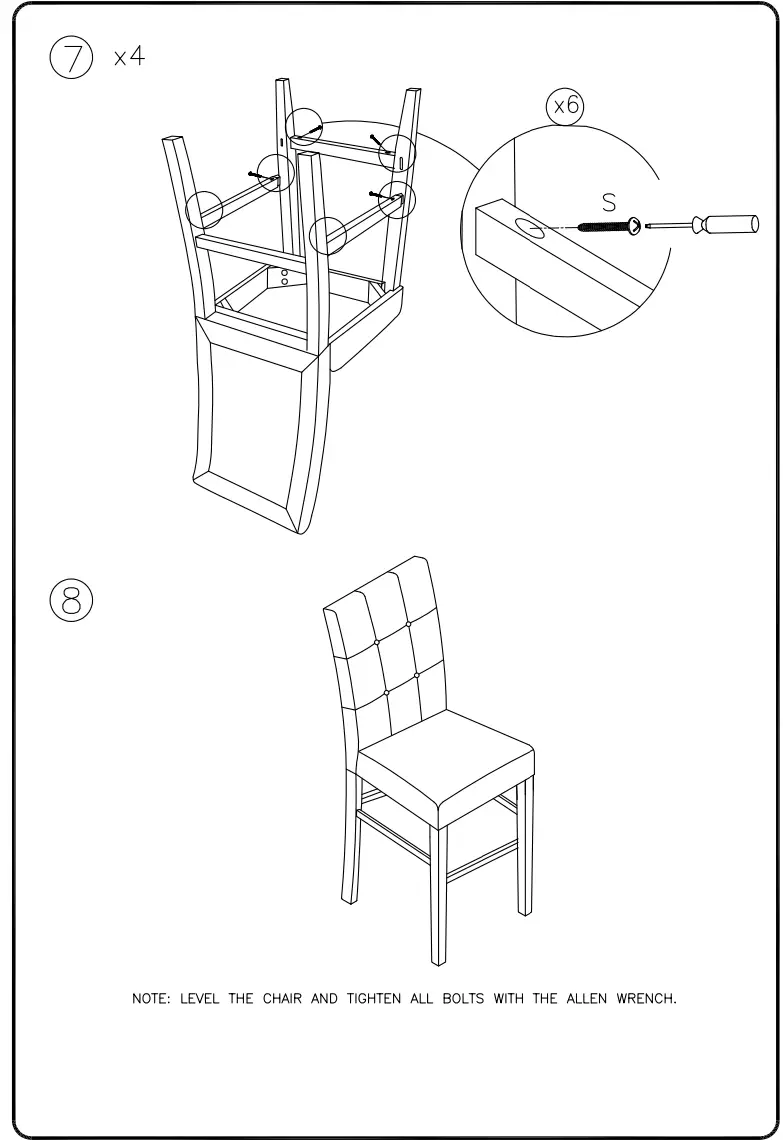 ⑦ x4

x6

S

⑧

NOTE: LEVEL THE CHAIR AND TIGHTEN ALL BOLTS WITH THE ALLEN WRENCH.