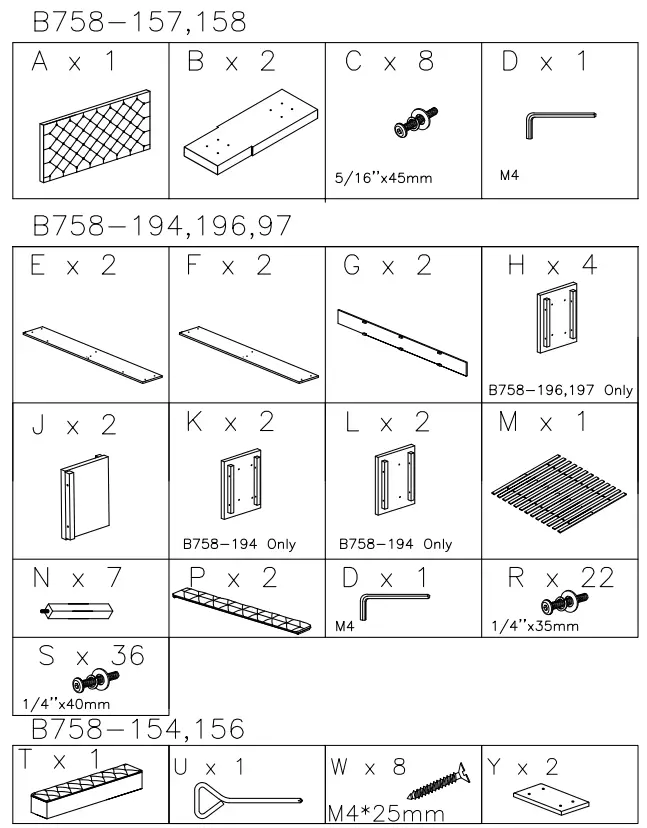 B758-157,158

| A x 1 | B x 2 | C x 8 5/16"x45mm | D x 1 M4 |
|---|---|---|---|

B758-194,196,97

| E x 2 | F x 2 | G x 2 | H x 4 B758-196,197 Only |
|---|---|---|---|
| J x 2 | K x 2 B758-194 Only | L x 2 B758-194 Only | M x 1 |
| N x 7 | P x 2 | D x 1 M4 | R x 22 1/4"x35mm |
| S x 36 1/4"x40mm | | | |

B758-154,156

| T x 1 | U x 1 | W x 8 M4*25mm | Y x 2 |
|---|---|---|---|