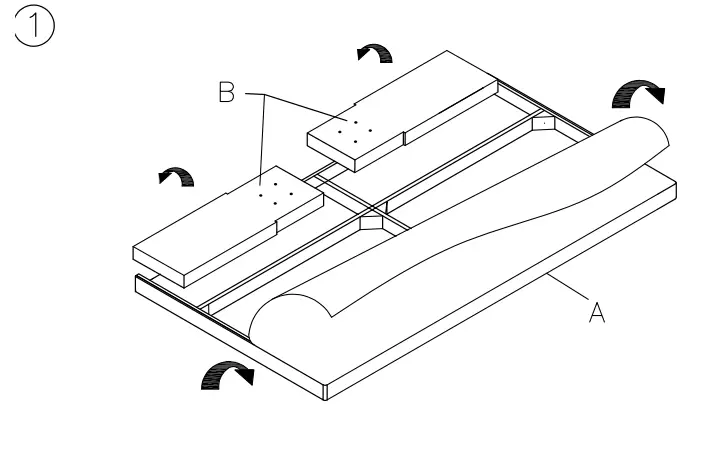 ①
B
A