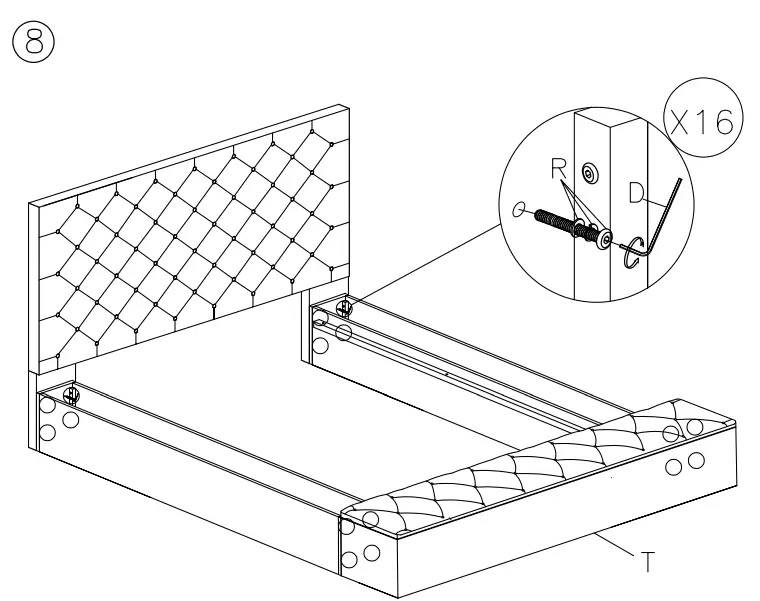 ⑧

X16

R

D

T