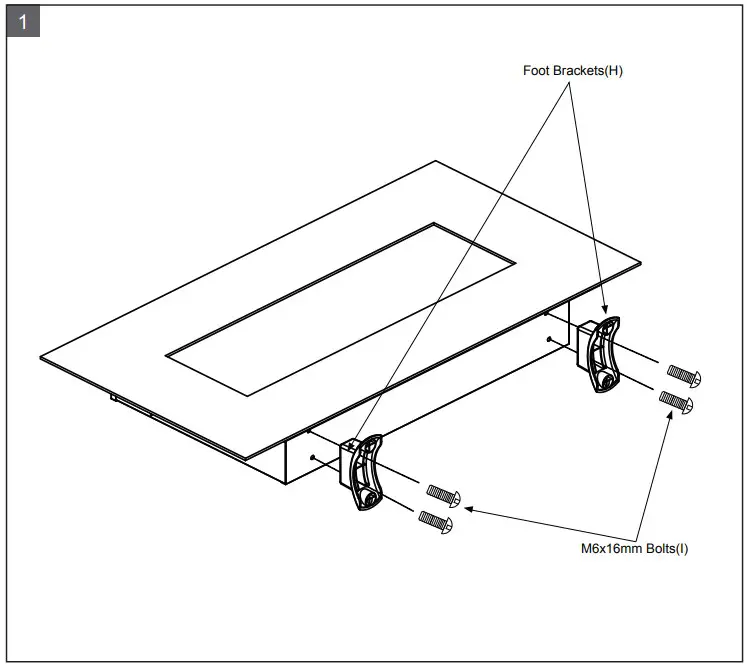 1

Foot Brackets(H)

M6x16mm Bolts(I)