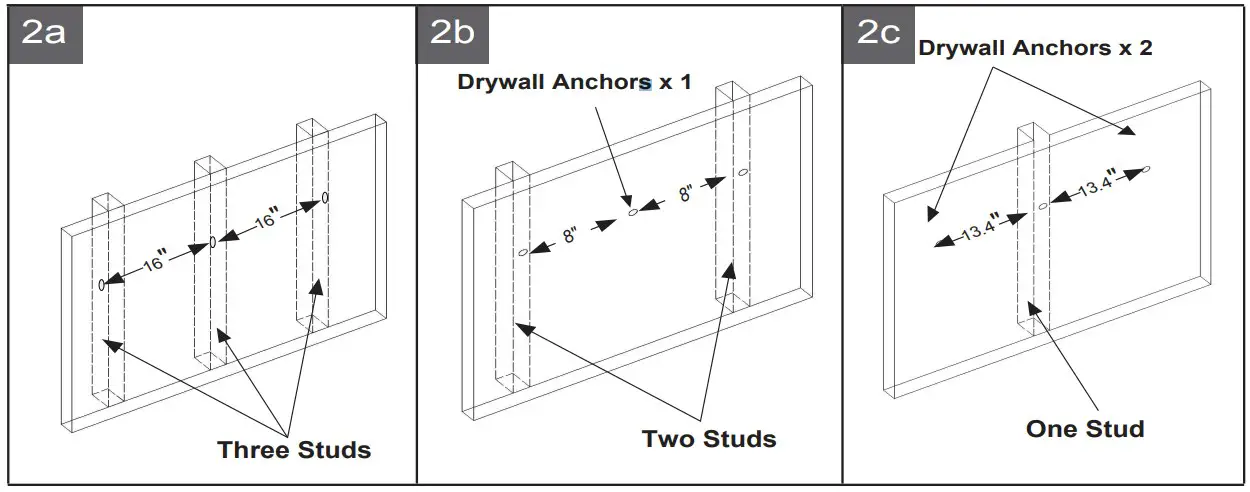 2a

16"

16"

Three Studs

2b

Drywall Anchors x 1

8"

8"

Two Studs

2c

Drywall Anchors x 2

13.4"

13.4"

One Stud